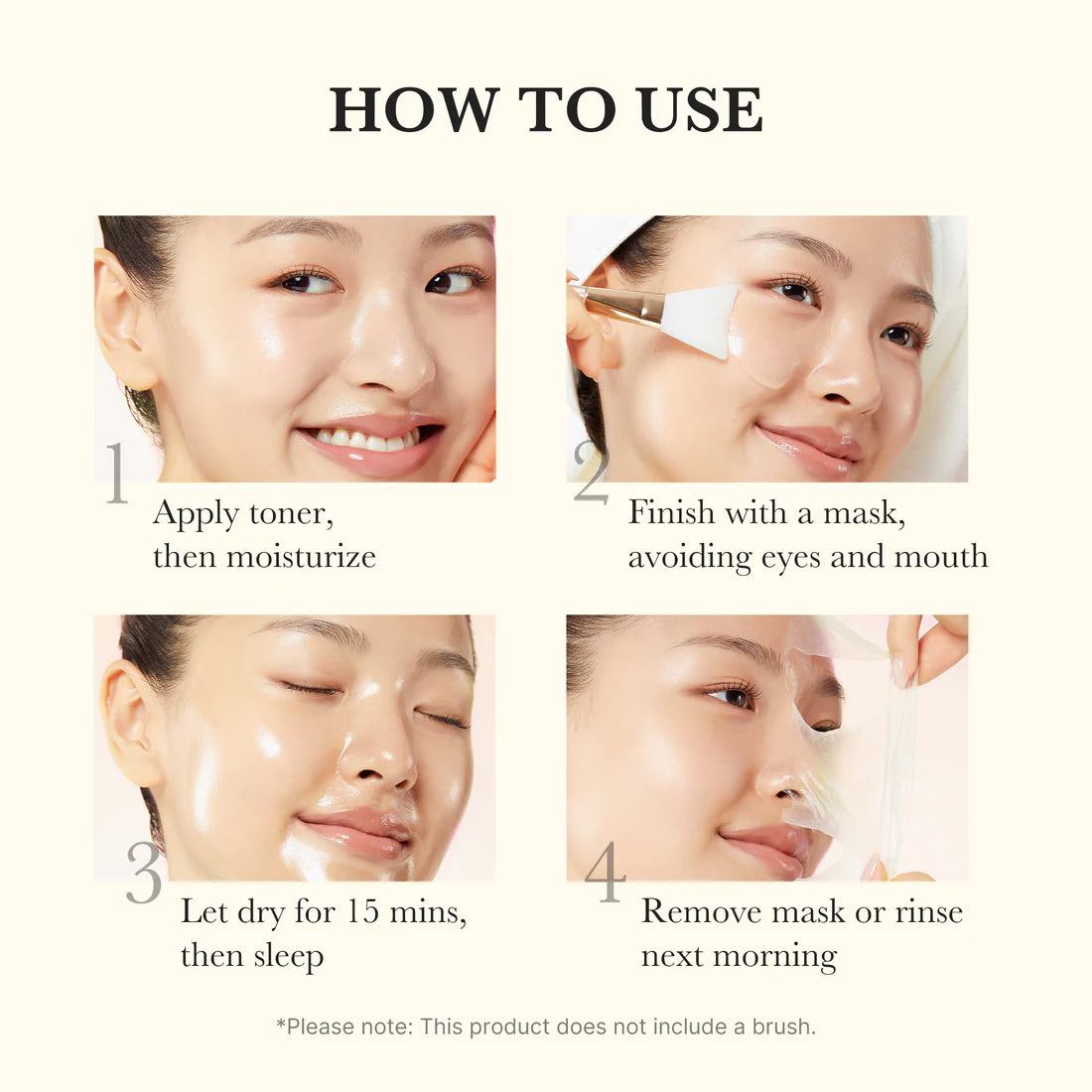 HOW TO USE

1
Apply toner, then moisturize

2
Finish with a mask, avoiding eyes and mouth

3
Let dry for 15 mins, then sleep

4
Remove mask or rinse next morning

*Please note: This product does not include a brush.