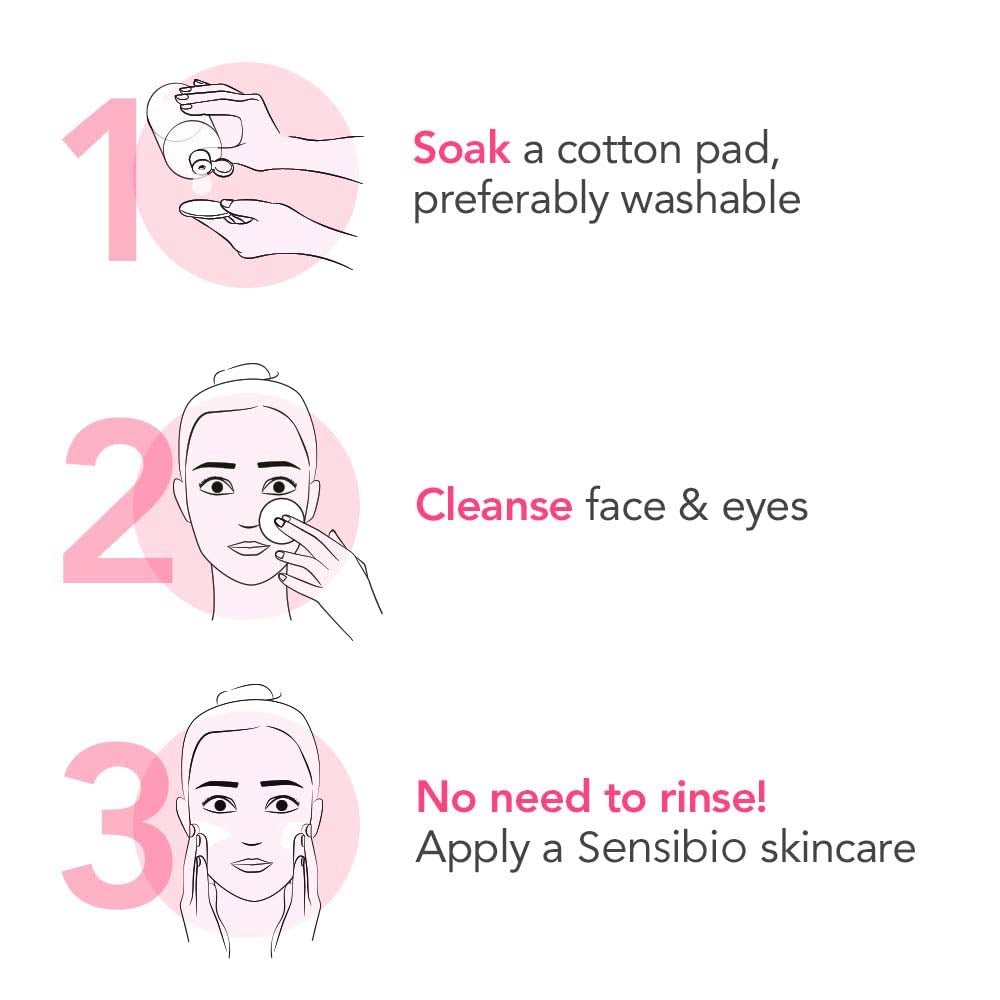 1
Soak a cotton pad, preferably washable

2
Cleanse face & eyes

3
No need to rinse!
Apply a Sensibio skincare