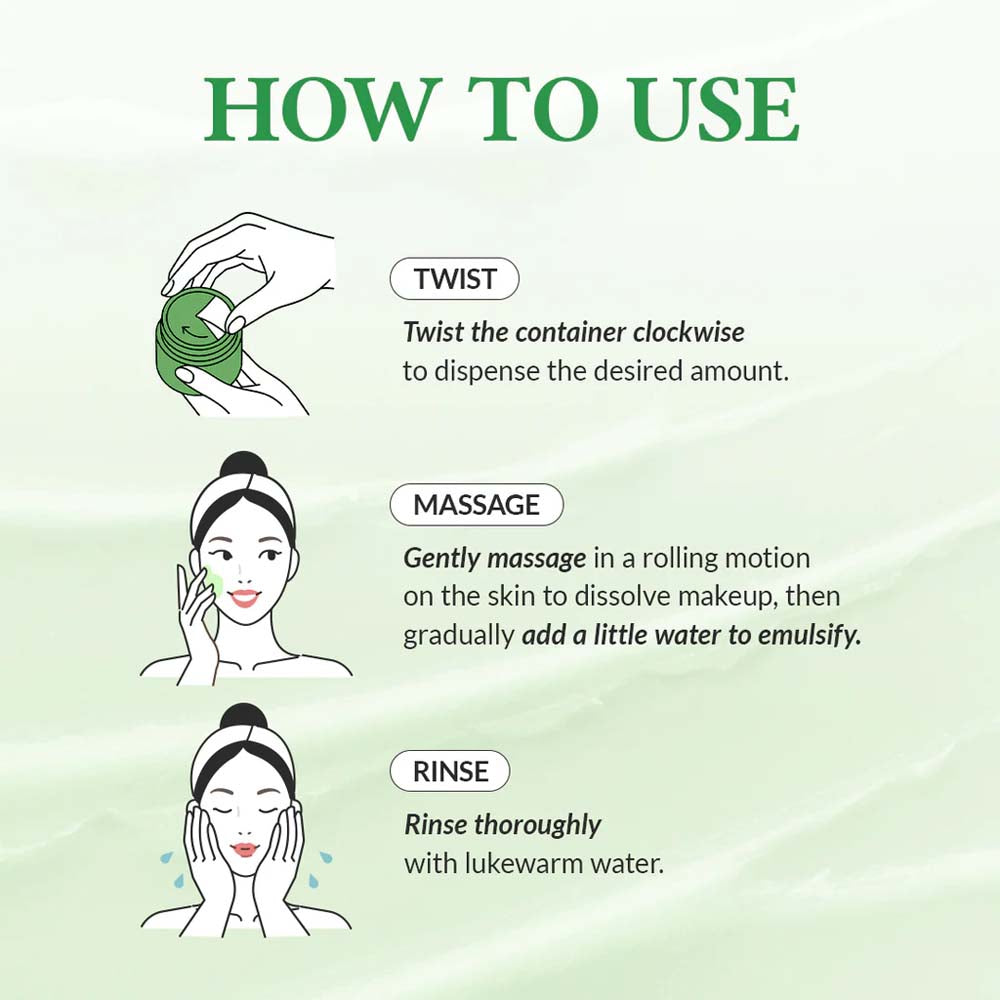 HOW TO USE

TWIST

Twist the container clockwise to dispense the desired amount.

MASSAGE

Gently massage in a rolling motion on the skin to dissolve makeup, then gradually add a little water to emulsify.

RINSE

Rinse thoroughly with lukewarm water.