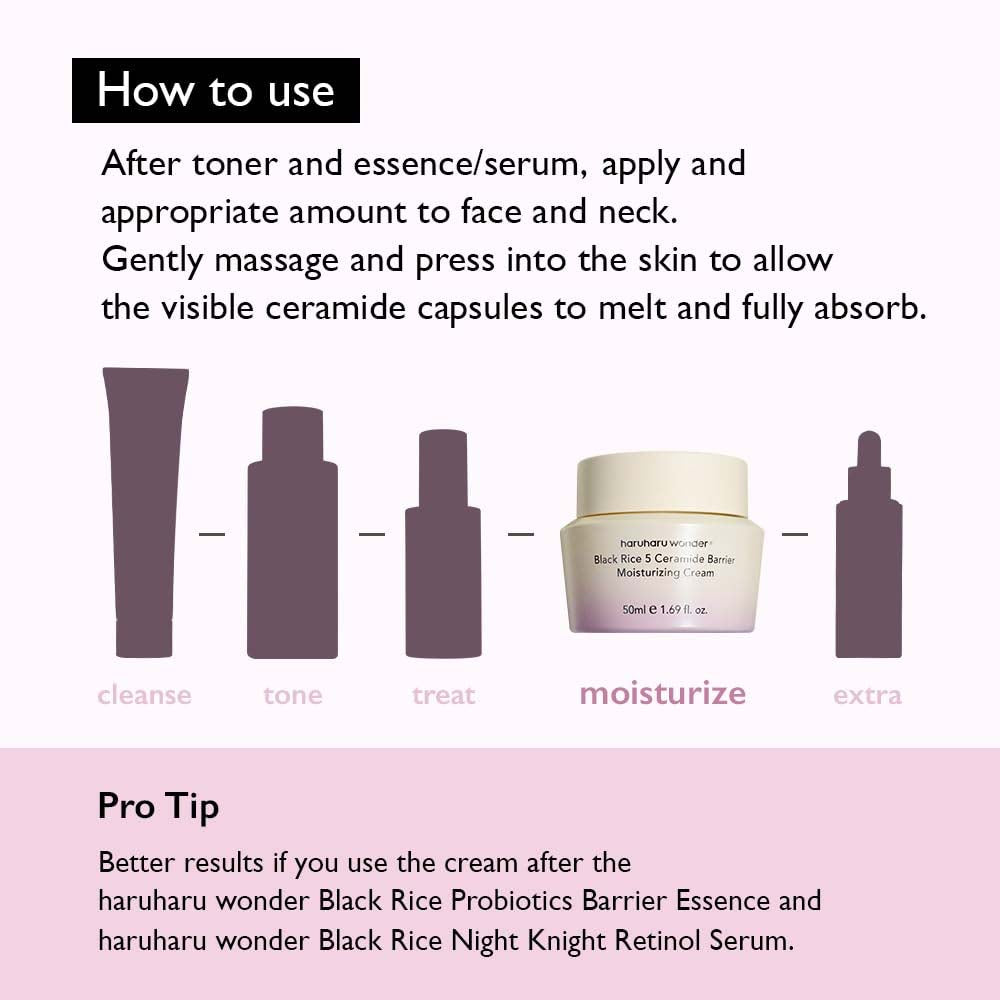 How to use

After toner and essence/serum, apply and appropriate amount to face and neck.
Gently massage and press into the skin to allow the visible ceramide capsules to melt and fully absorb.

haruharu wonder
Black Rice 5 Ceramide Barrier Moisturizing Cream
50ml e 1.69 fl. oz.

cleanse tone treat moisturize extra

Pro Tip

Better results if you use the cream after the haruharu wonder Black Rice Probiotics Barrier Essence and haruharu wonder Black Rice Night Knight Retinol Serum.