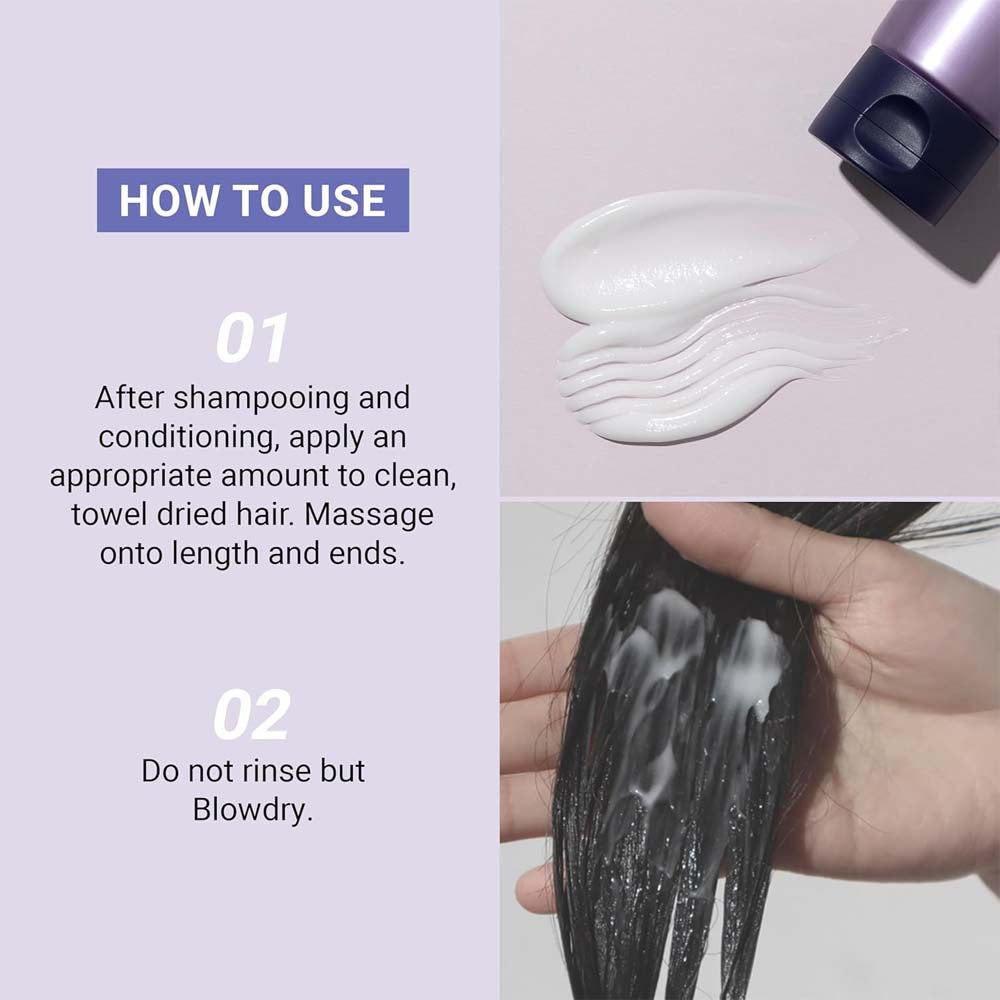 HOW TO USE

01

After shampooing and conditioning, apply an appropriate amount to clean, towel dried hair. Massage onto length and ends.

02

Do not rinse but Blowdry.