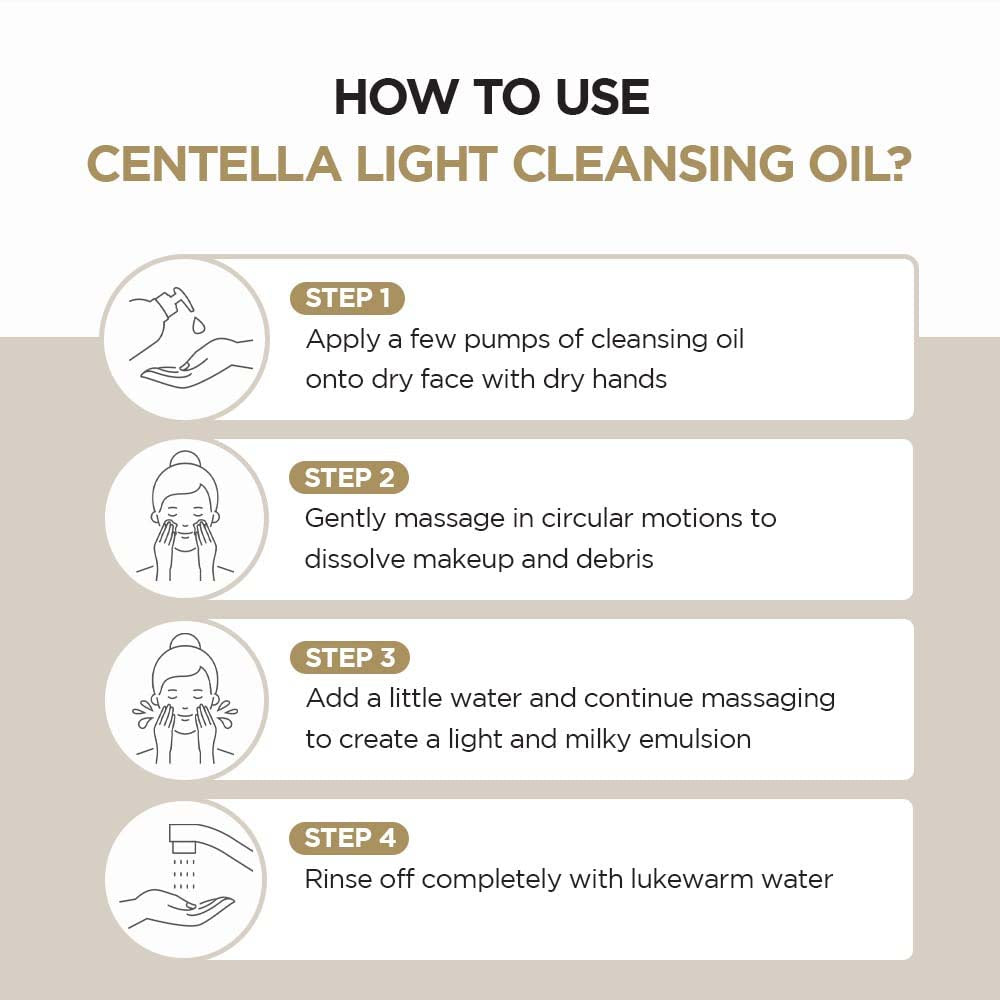 HOW TO USE
CENTELLA LIGHT CLEANSING OIL?

STEP 1
Apply a few pumps of cleansing oil onto dry face with dry hands

STEP 2
Gently massage in circular motions to dissolve makeup and debris

STEP 3
Add a little water and continue massaging to create a light and milky emulsion

STEP 4
Rinse off completely with lukewarm water