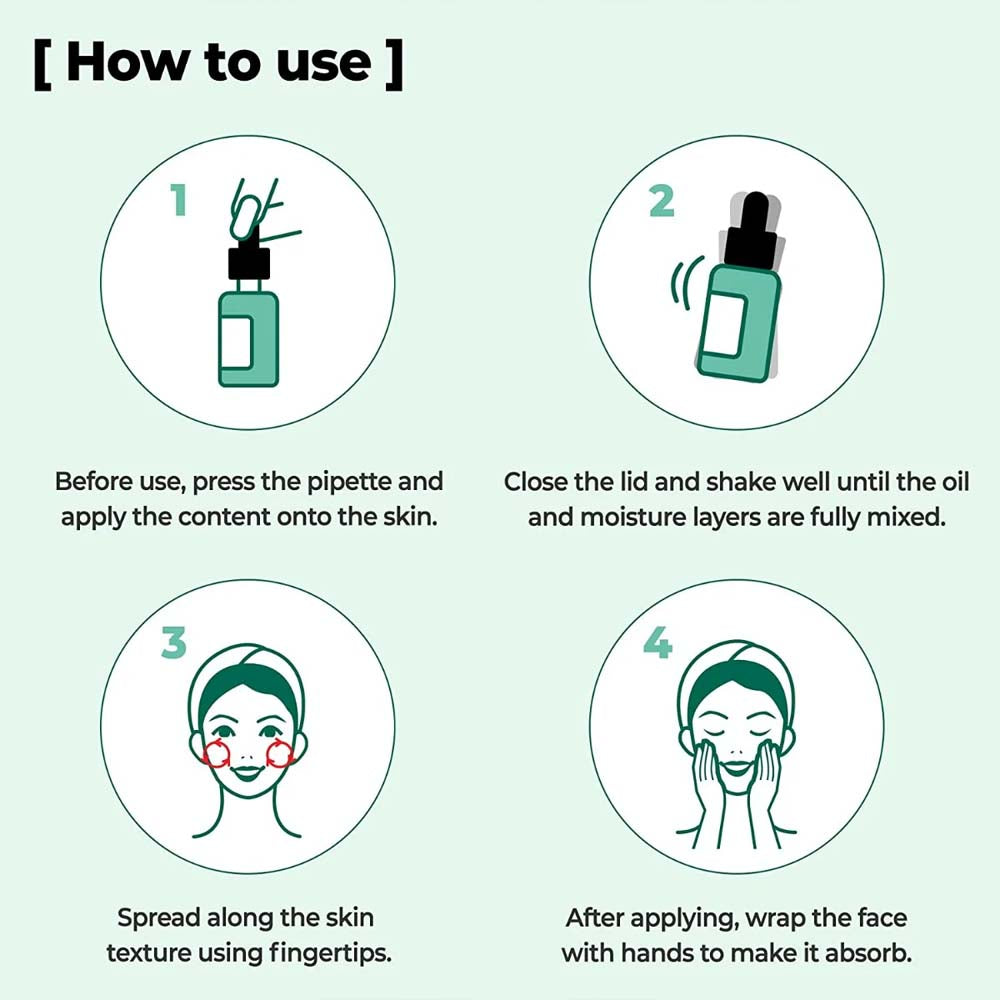 [ How to use ]

1

Before use, press the pipette and apply the content onto the skin.

2

Close the lid and shake well until the oil and moisture layers are fully mixed.

3

Spread along the skin texture using fingertips.

4

After applying, wrap the face with hands to make it absorb.