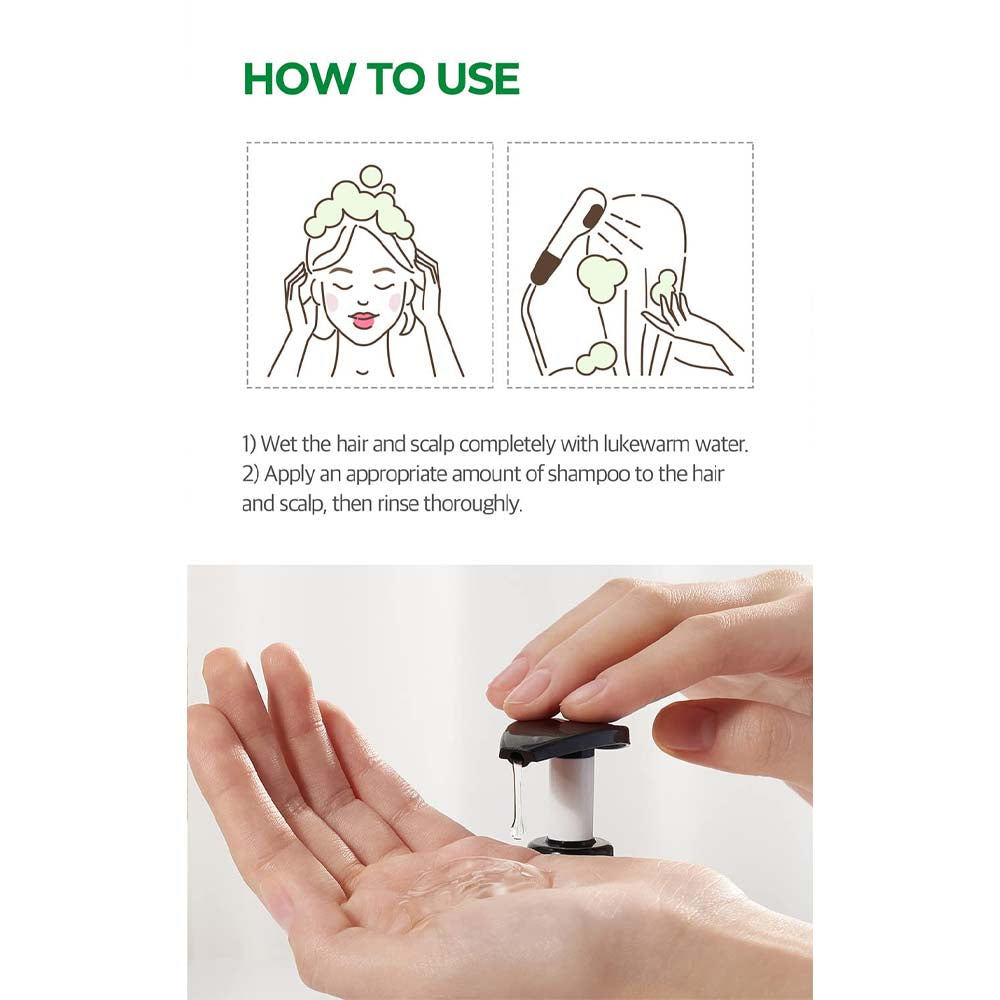 HOW TO USE

1) Wet the hair and scalp completely with lukewarm water.
2) Apply an appropriate amount of shampoo to the hair and scalp, then rinse thoroughly.